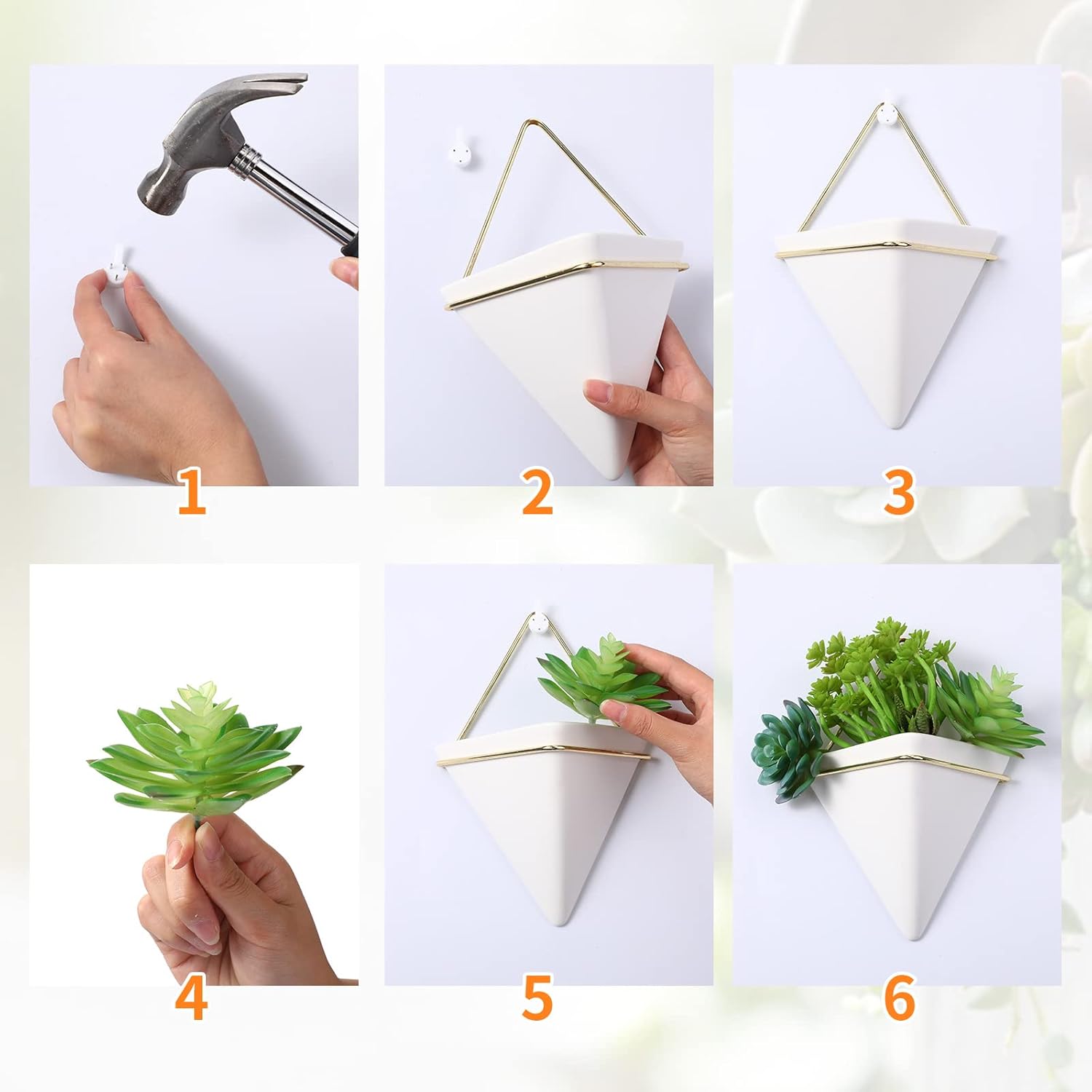 1

2

3

4

5

6